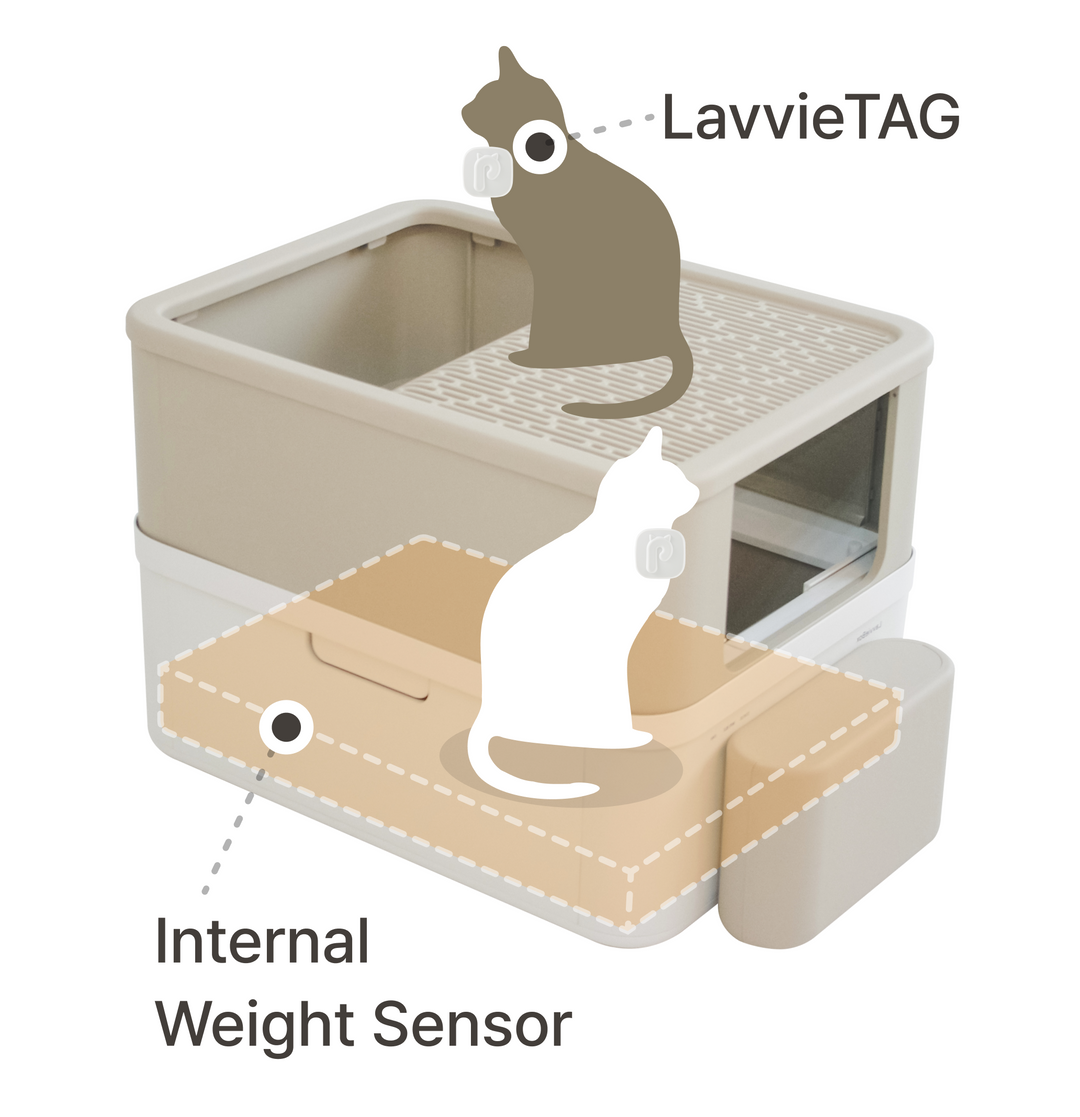 LavvieTAG

Internal
Weight Sensor